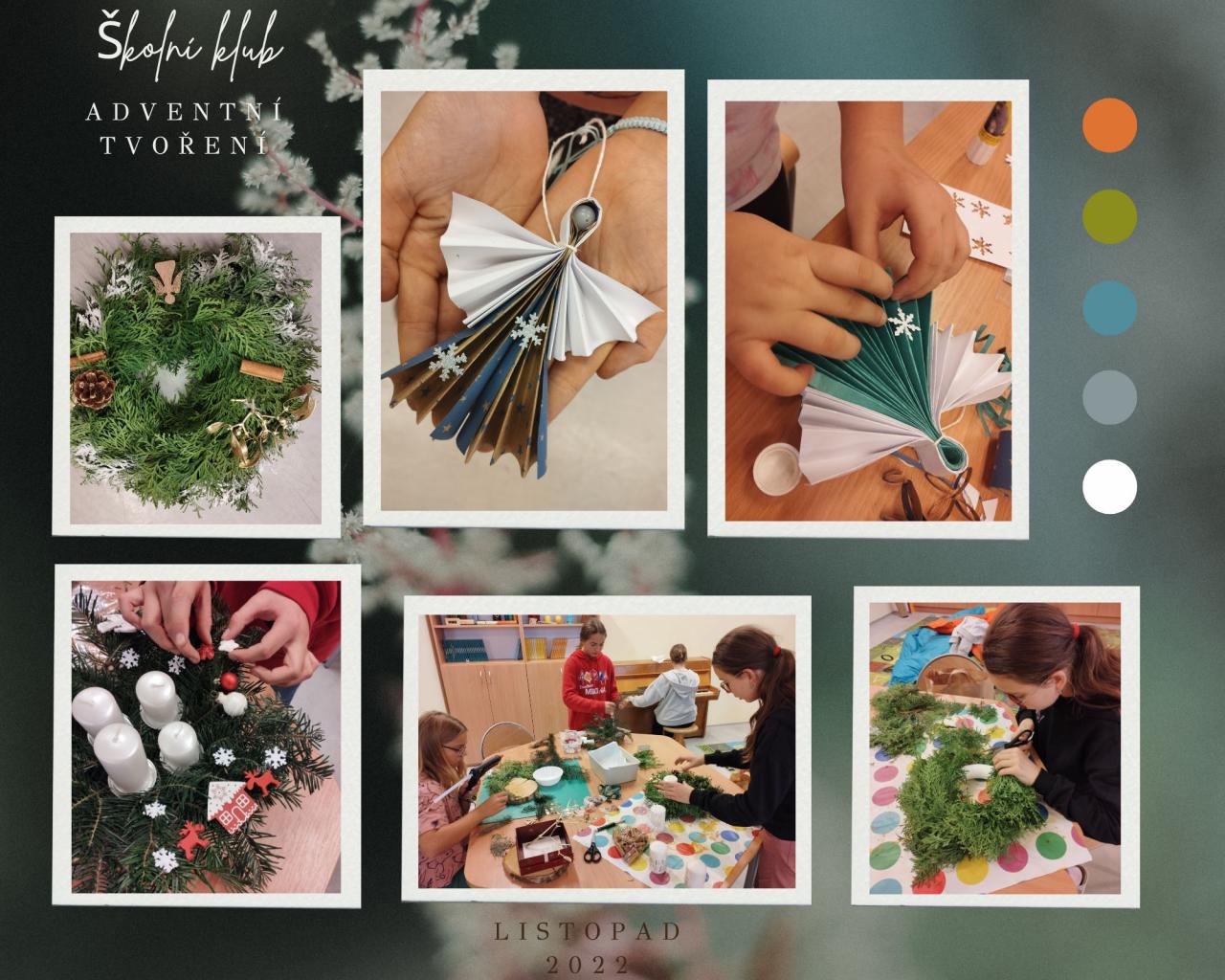 Školní klub

ADVENTNÍ TVOŘENÍ

LISTOPAD 2022